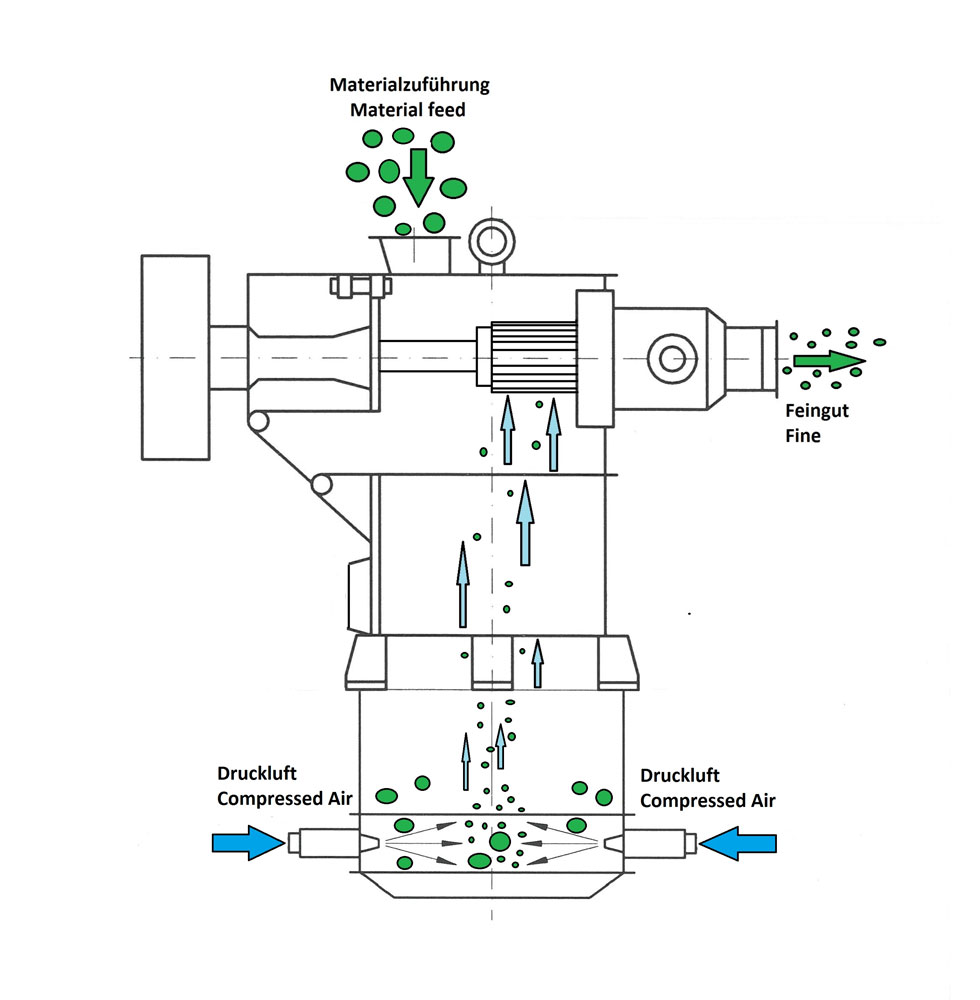 Materialzuführung
Material feed

Feingut
Fine

Druckluft
Compressed Air

Druckluft
Compressed Air