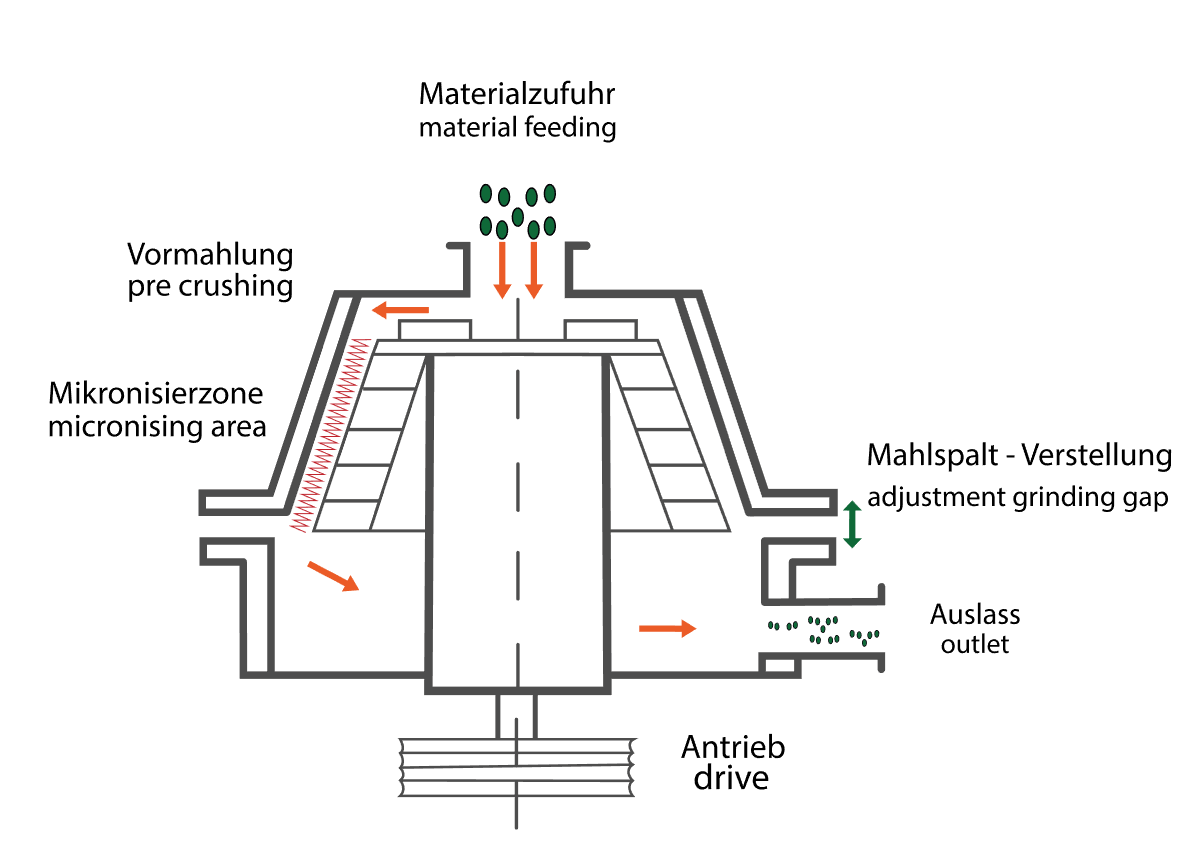 Materialzufuhr
material feeding

Vormahlung
pre crushing

Mikronisierzone
micronising area

Mahlspalt - Verstellung
adjustment grinding gap

Auslass
outlet

Antrieb
drive