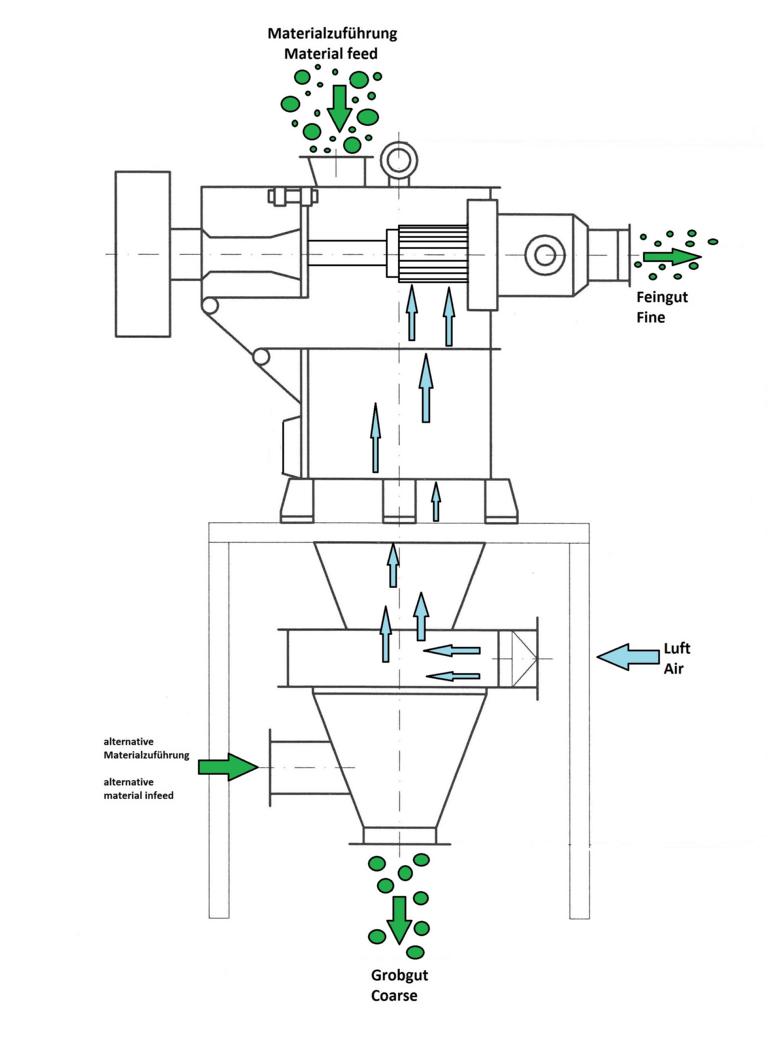 Materialzuführung
Material feed

Feingut
Fine

Luft
Air

alternative
Materialzuführung

alternative
material infeed

Grobgut
Coarse